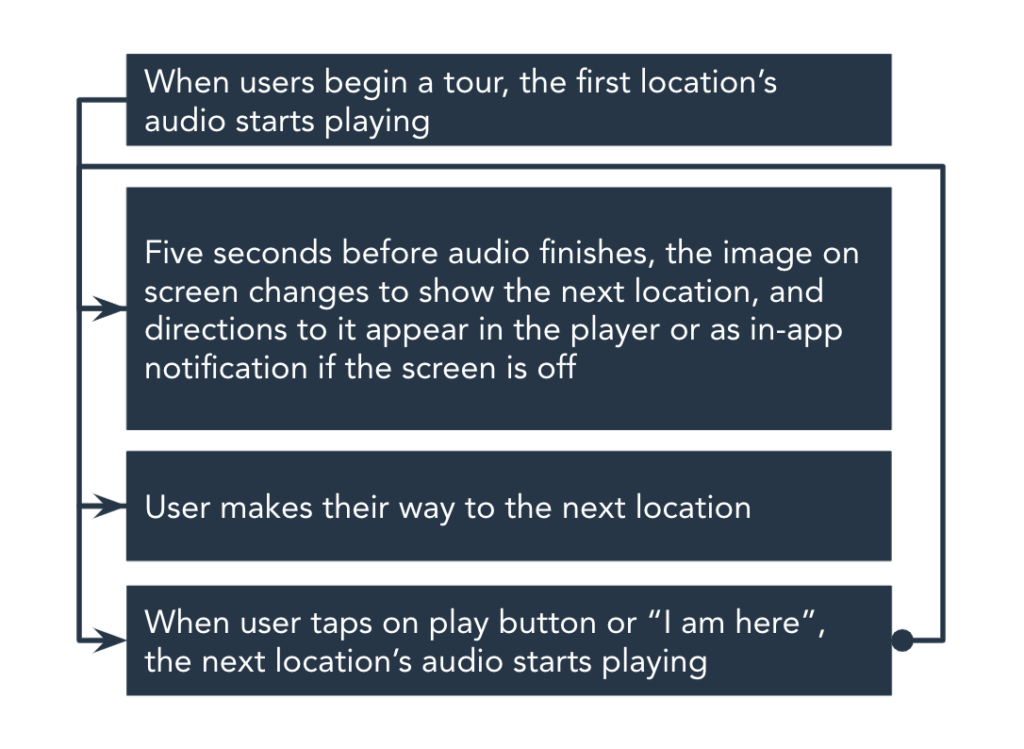 When users begin a tour, the first location’s audio starts playing

Five seconds before audio finishes, the image on screen changes to show the next location, and directions to it appear in the player or as in-app notification if the screen is off

User makes their way to the next location

When user taps on play button or “I am here”, the next location’s audio starts playing